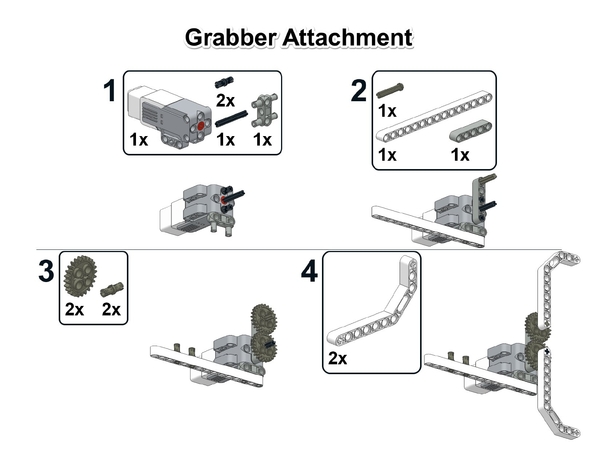 Grabber Attachment

1
2x
1x
1x
1x

2
1x
1x
1x

3
2x
2x

4
2x