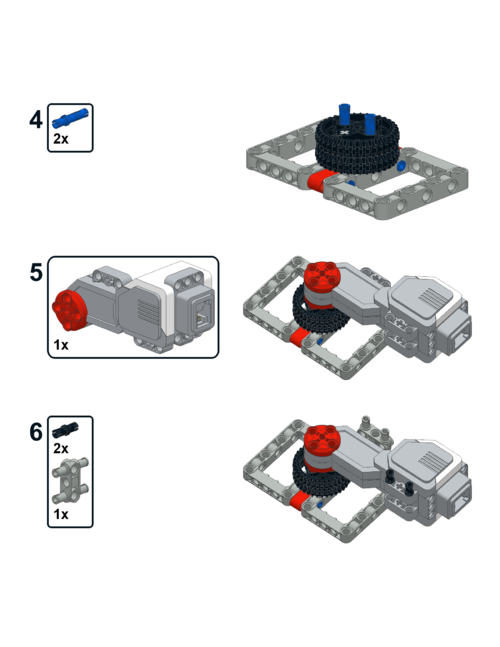 4
2x

5
1x

6
2x
1x