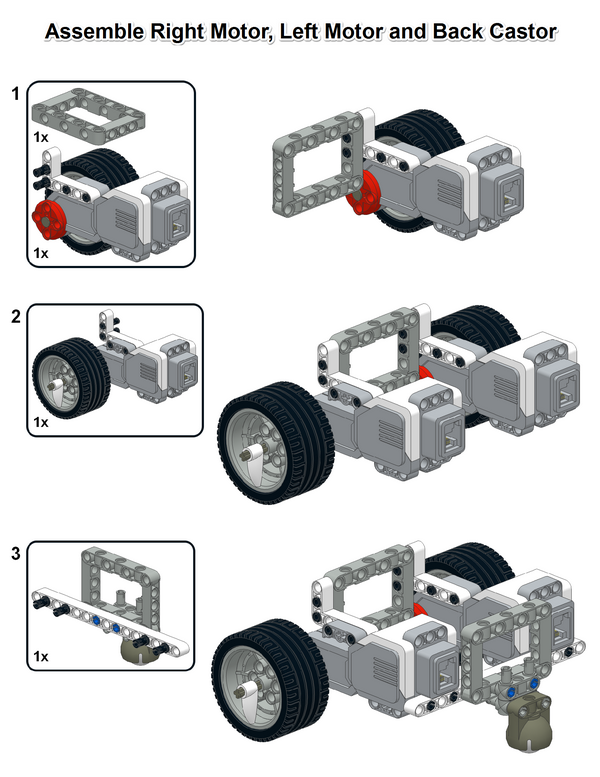 Assemble Right Motor, Left Motor and Back Castor

1

1x

1x

2

1x

3

1x