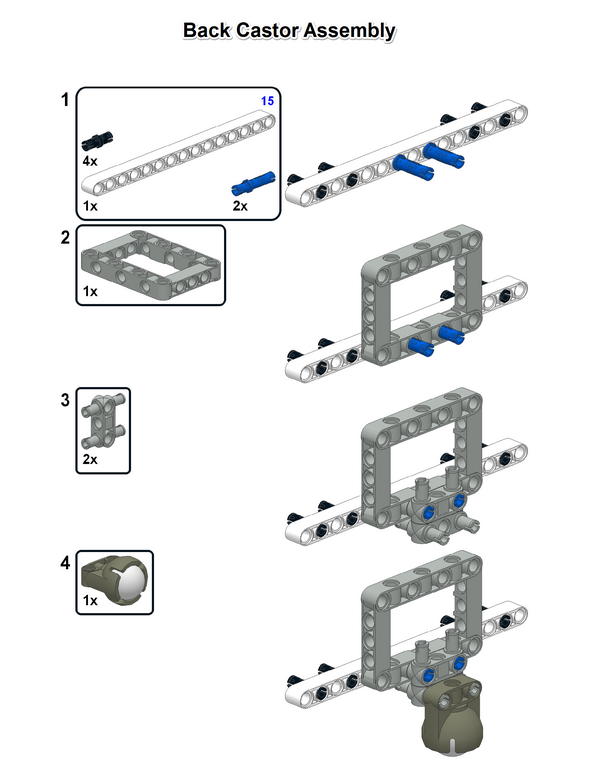 Back Castor Assembly

1

15

4x

1x

2x

2

1x

3

2x

4

1x