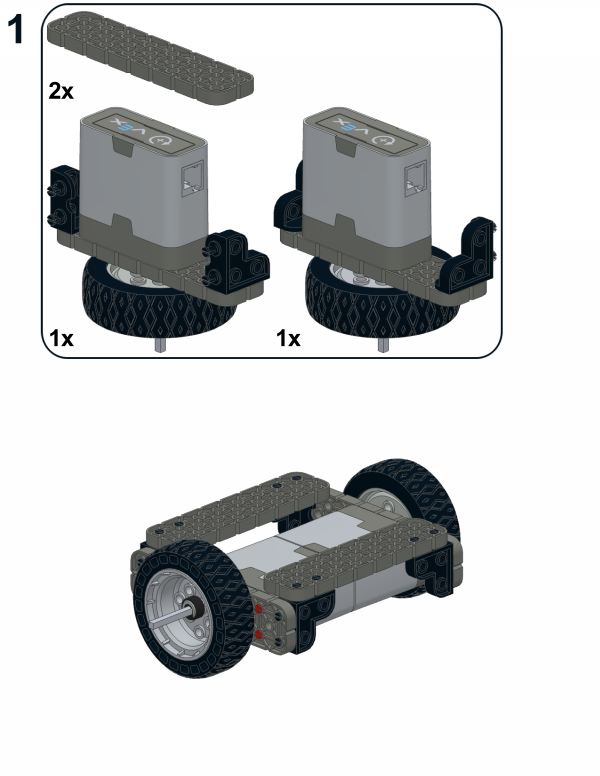 1

2x

VEX

VEX

1x

1x