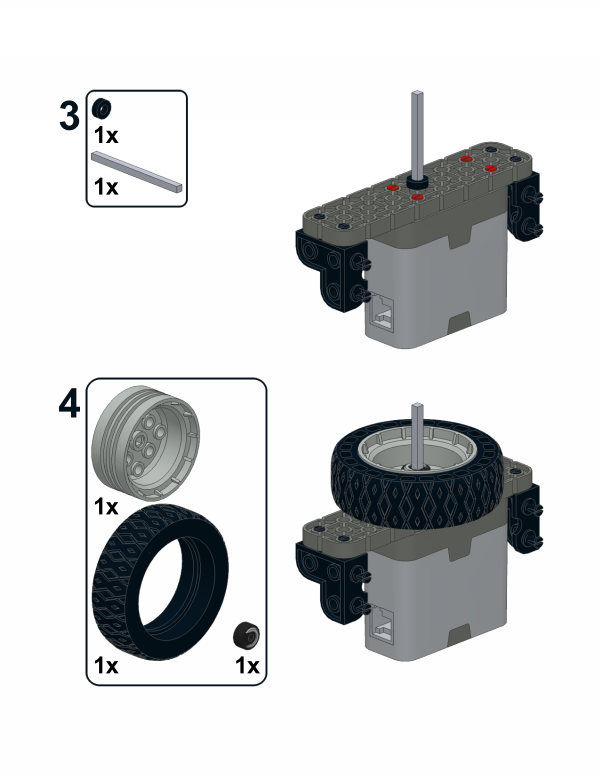 3
1x
1x

4
1x
1x
1x