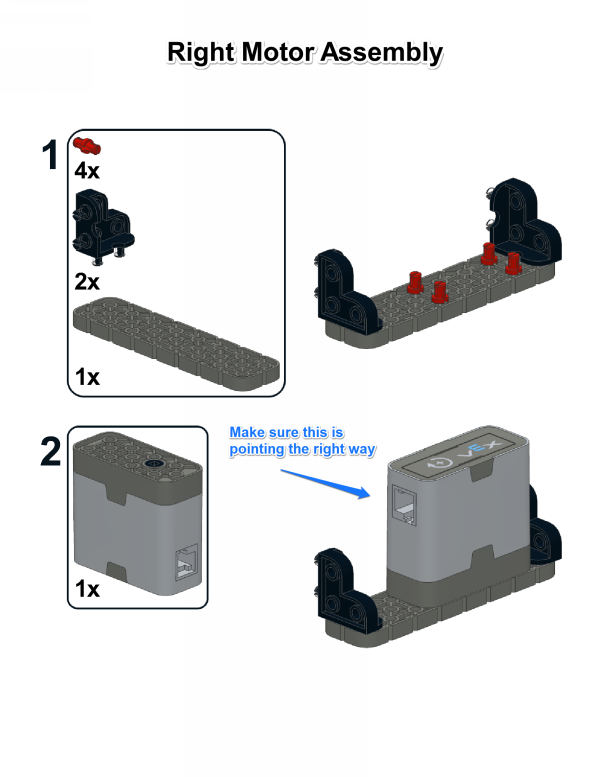 Right Motor Assembly

1

4x

2x

1x

2

1x

Make sure this is pointing the right way

VEX