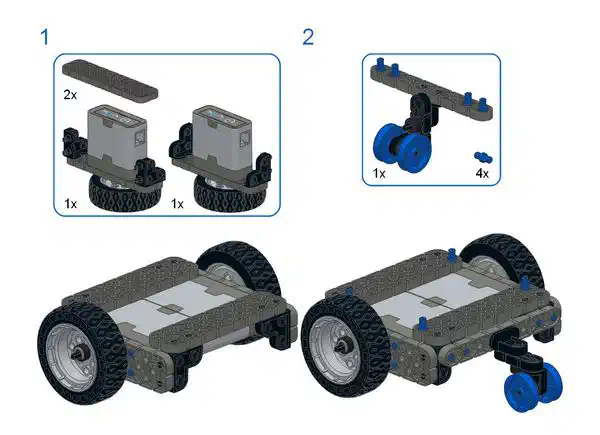 1

2x

1x

1x

2

1x

4x