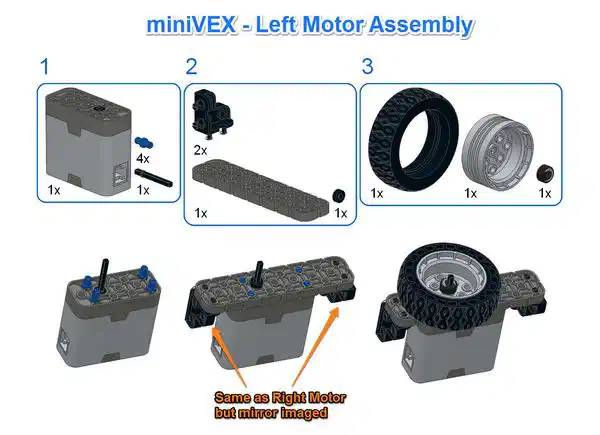 miniVEX - Left Motor Assembly

1

4x

1x

1x

2

2x

1x

1x

3

1x

1x

1x

Same as Right Motor but mirror imaged