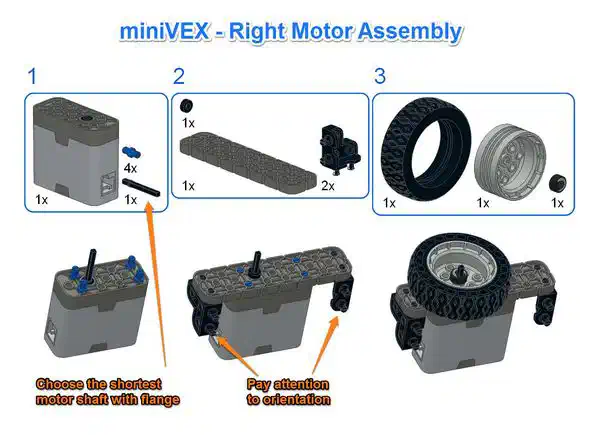 miniVEX - Right Motor Assembly

1

4x

1x

1x

2

1x

1x

2x

3

1x

1x

1x

Choose the shortest motor shaft with flange

Pay attention to orientation