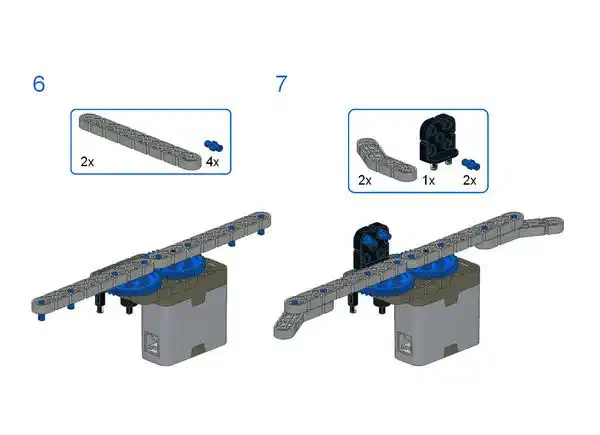 6

2x

4x

7

2x

1x

2x